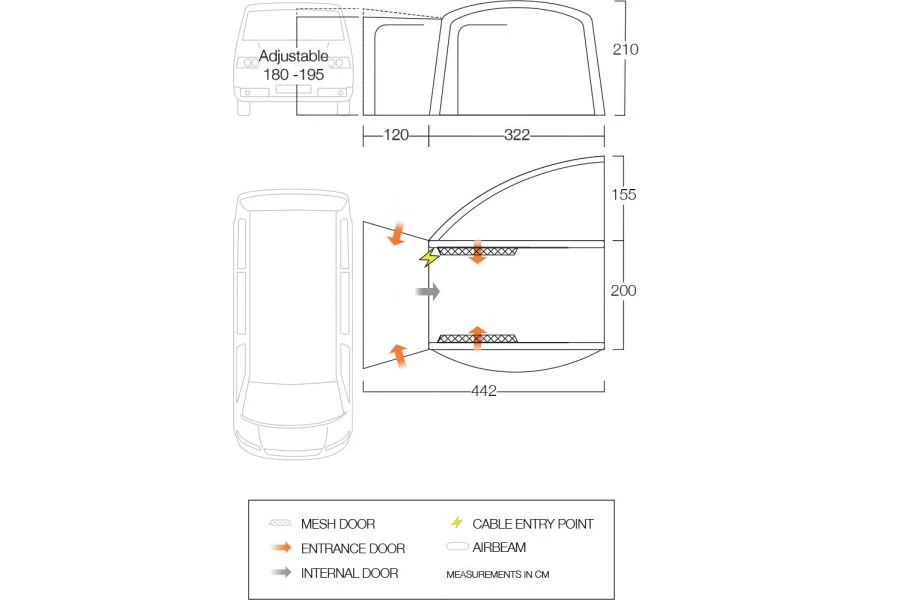 Adjustable
180 -195

210

120

322

155

200

442

MESH DOOR
ENTRANCE DOOR
INTERNAL DOOR
CABLE ENTRY POINT
AIRBEAM
MEASUREMENTS IN CM